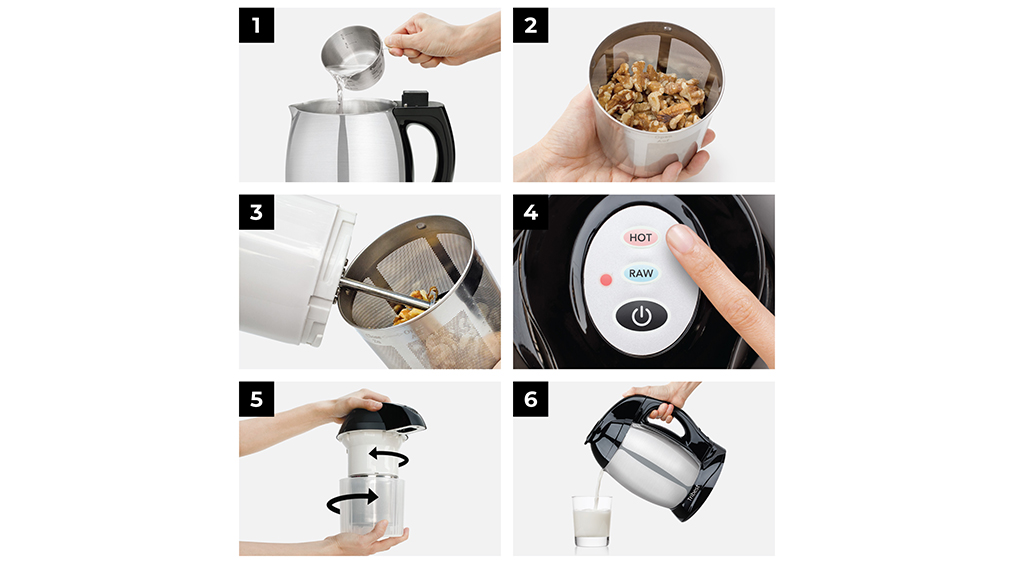 1
2
3
4
HOT
RAW
5
6